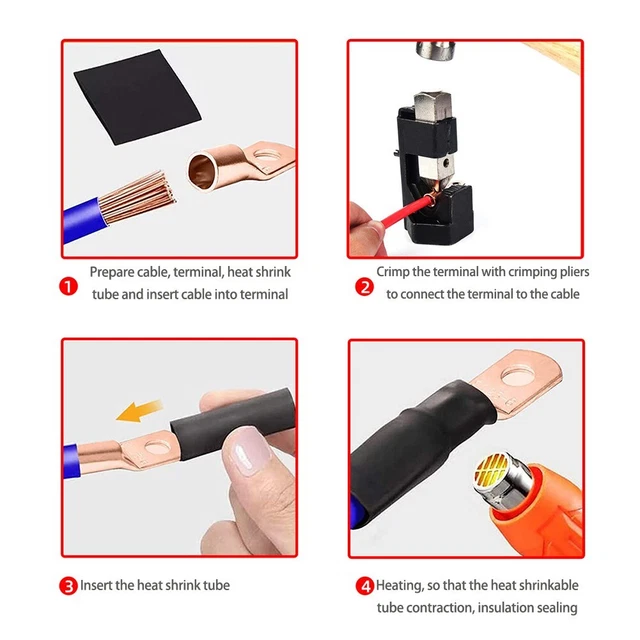 1 Prepare cable, terminal, heat shrink tube and insert cable into terminal

2 Crimp the terminal with crimping pliers to connect the terminal to the cable

3 Insert the heat shrink tube

4 Heating, so that the heat shrinkable tube contraction, insulation sealing