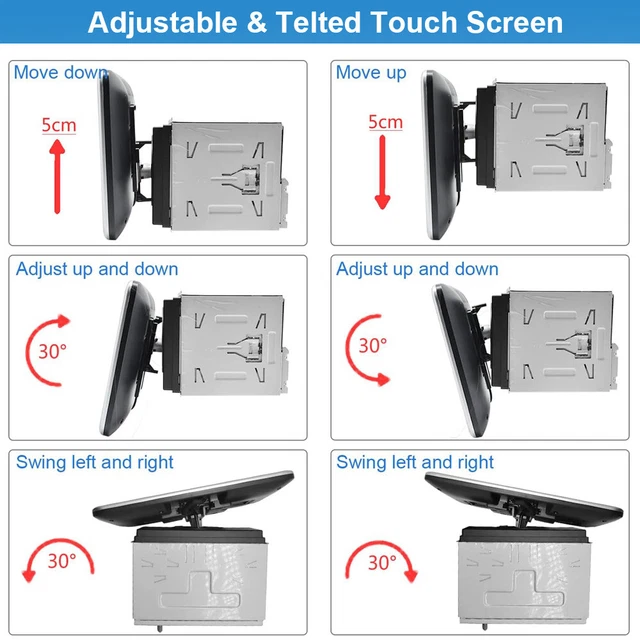 Adjustable & Telted Touch Screen

Move down

5cm

Move up

5cm

Adjust up and down

30°

Adjust up and down

30°

Swing left and right

30°

Swing left and right

30°