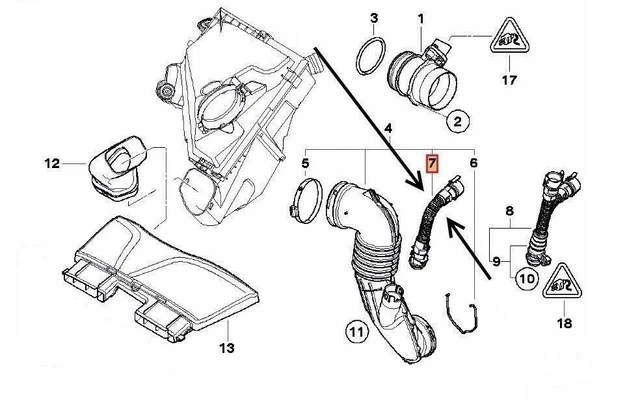 3
1
17
2
4
12
5
7
6
8
9
10
18
11
13