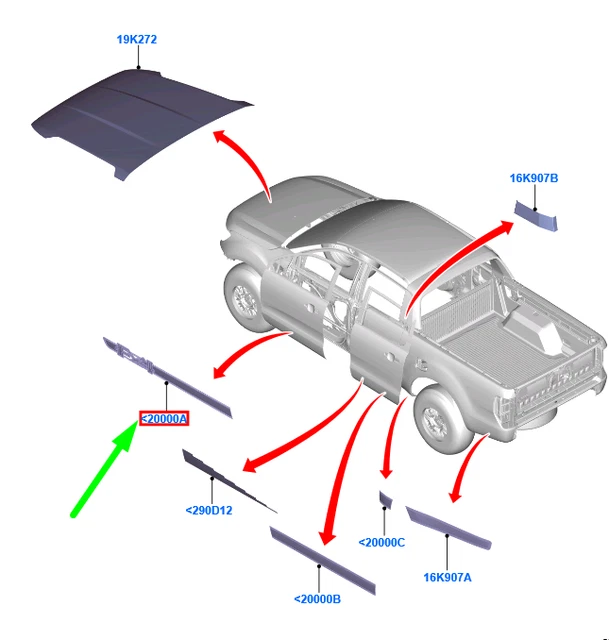 19K272

16K907B

<20000A

<290D12

<20000C

16K907A

<20000B