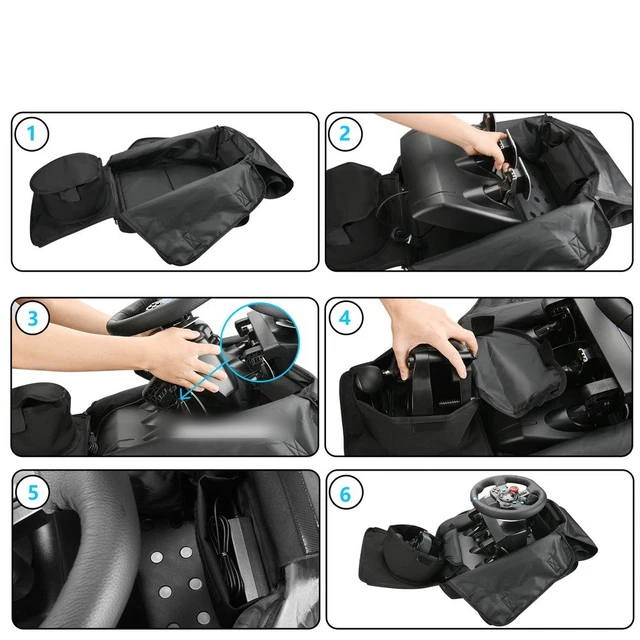 1

2

3

4

5

6