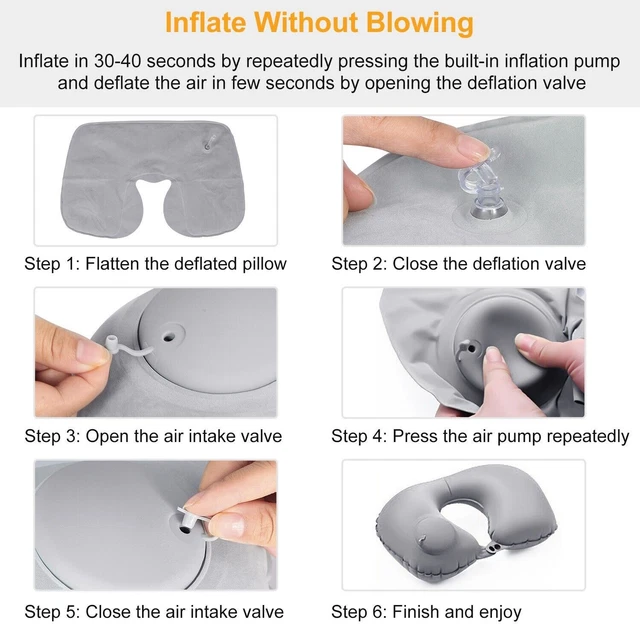 Inflate Without Blowing

Inflate in 30-40 seconds by repeatedly pressing the built-in inflation pump and deflate the air in few seconds by opening the deflation valve

Step 1: Flatten the deflated pillow

Step 2: Close the deflation valve

Step 3: Open the air intake valve

Step 4: Press the air pump repeatedly

Step 5: Close the air intake valve

Step 6: Finish and enjoy