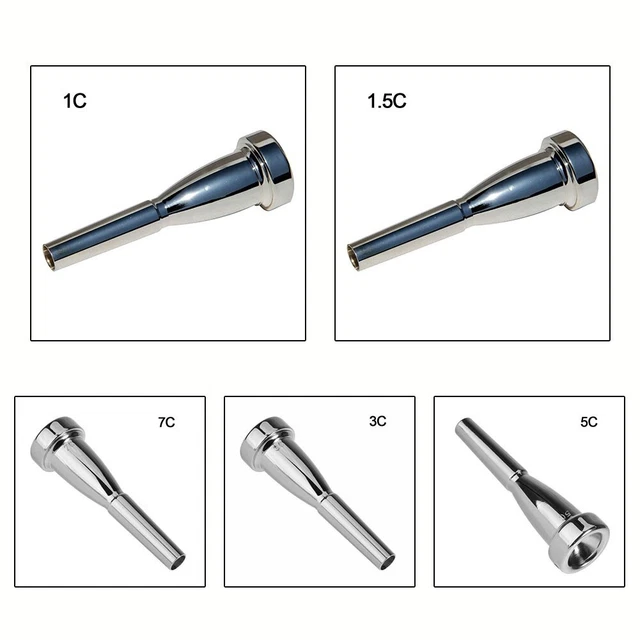 1C

1.5C

7C

3C

5C