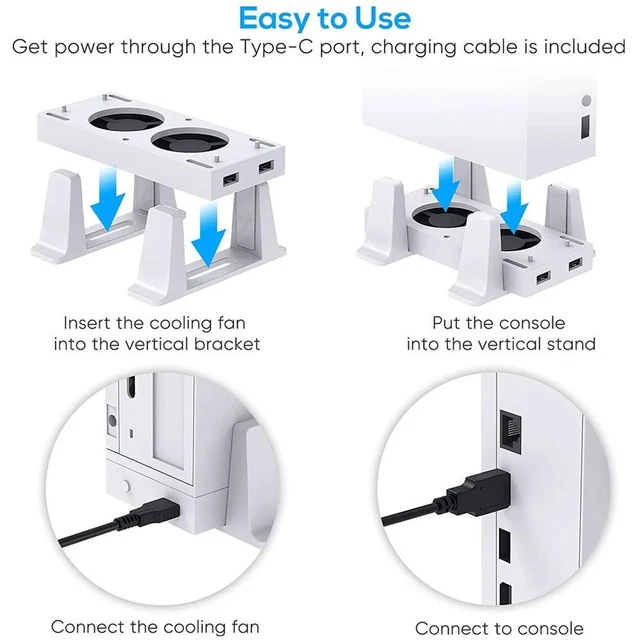 Easy to Use

Get power through the Type-C port, charging cable is included

Insert the cooling fan into the vertical bracket

Put the console into the vertical stand

Connect the cooling fan

Connect to console