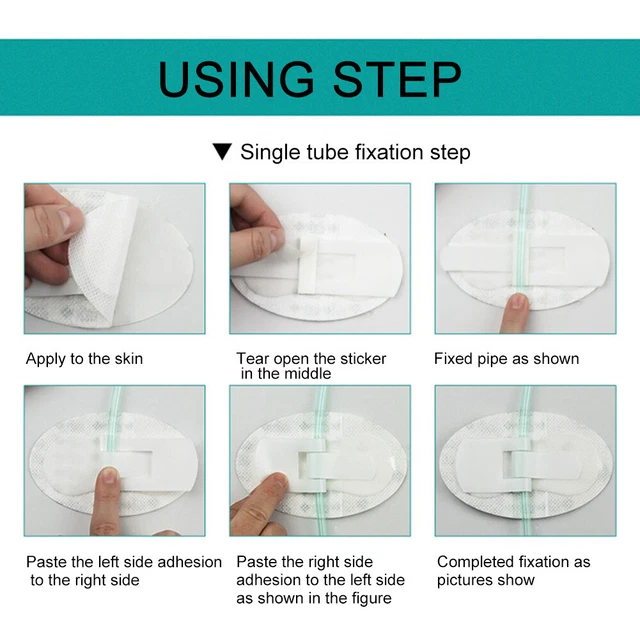 USING STEP

▼ Single tube fixation step

Apply to the skin

Tear open the sticker in the middle

Fixed pipe as shown

Paste the left side adhesion to the right side

Paste the right side adhesion to the left side as shown in the figure

Completed fixation as pictures show