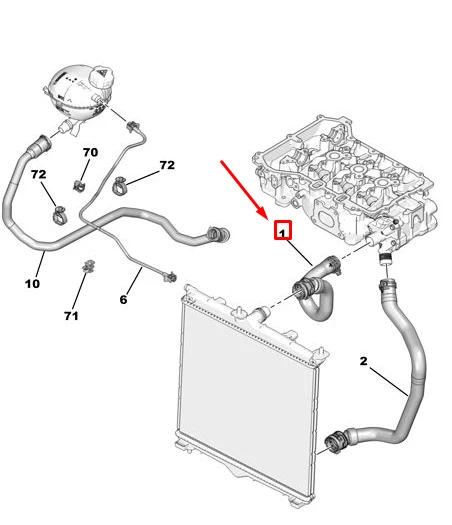 70
72
72
1
10
6
71
2