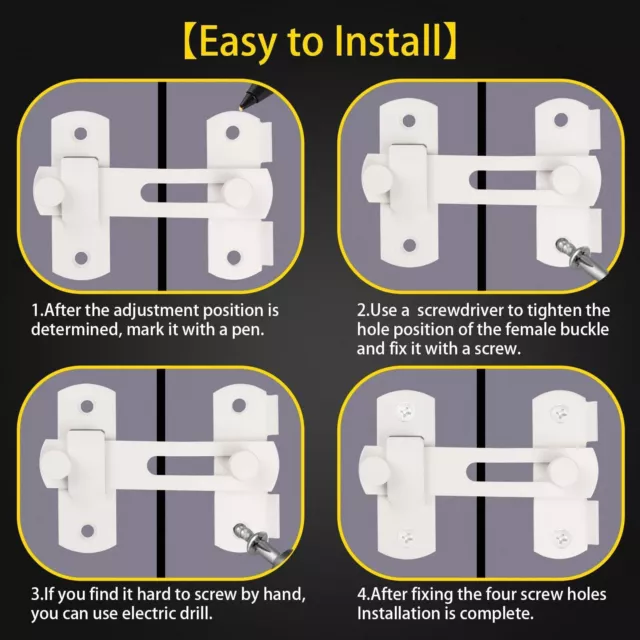 【Easy to Install】

1.After the adjustment position is determined, mark it with a pen.

2.Use a  screwdriver to tighten the hole position of the female buckle and fix it with a screw.

3.If you find it hard to screw by hand, you can use electric drill.

4.After fixing the four screw holes Installation is complete.