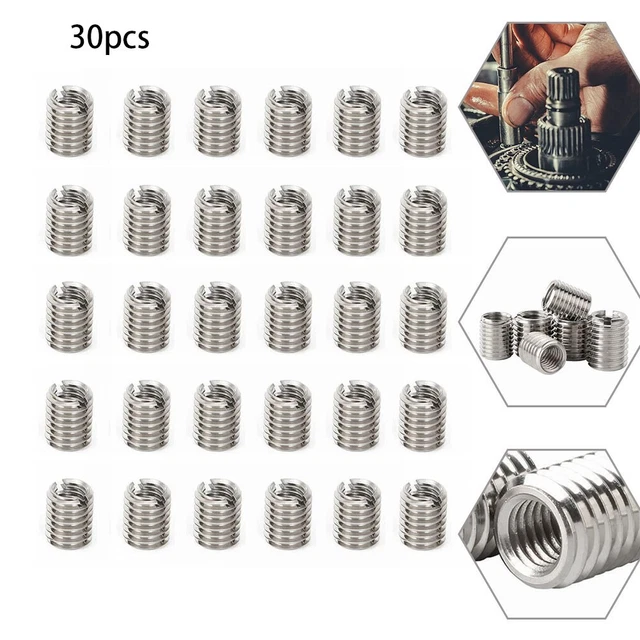 30pcs