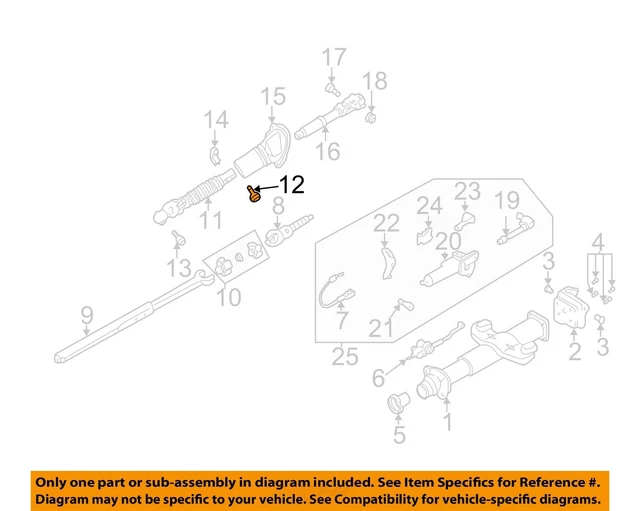 17
18
15
14
16
12
11
8
23
24
19
22
20
13
10
4
3
9
7
21
2
3
25
6
5
1

Only one part or sub-assembly in diagram included. See Item Specifics for Reference #.
Diagram may not be specific to your vehicle. See Compatibility for vehicle-specific diagrams.