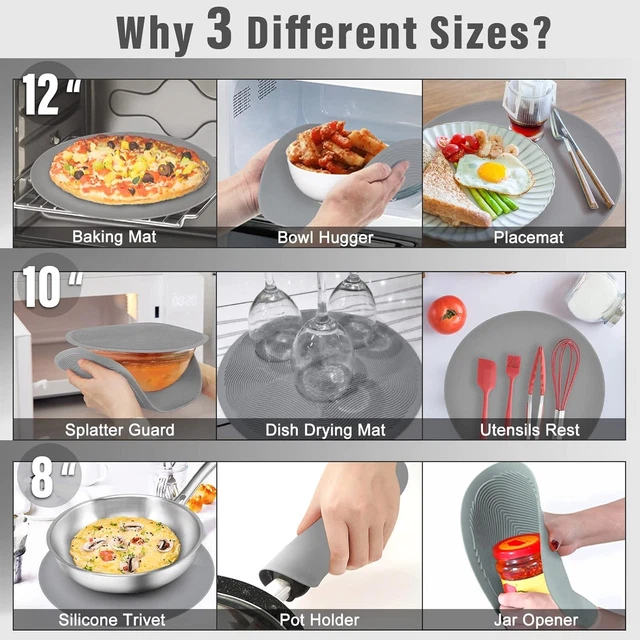 Why 3 Different Sizes?

12"

Baking Mat

Bowl Hugger

Placemat

10"

Splatter Guard

Dish Drying Mat

Utensils Rest

8"

Silicone Trivet

Pot Holder

Jar Opener