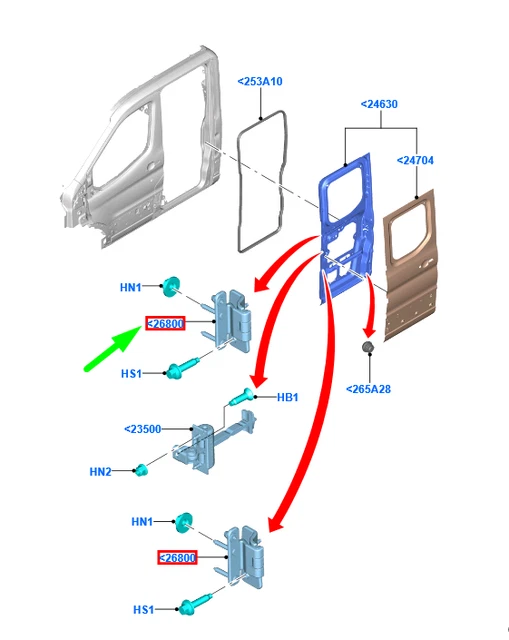 <253A10

<24630

<24704

HN1

<26800

HS1

<265A28

HB1

<23500

HN2

HN1

<26800

HS1