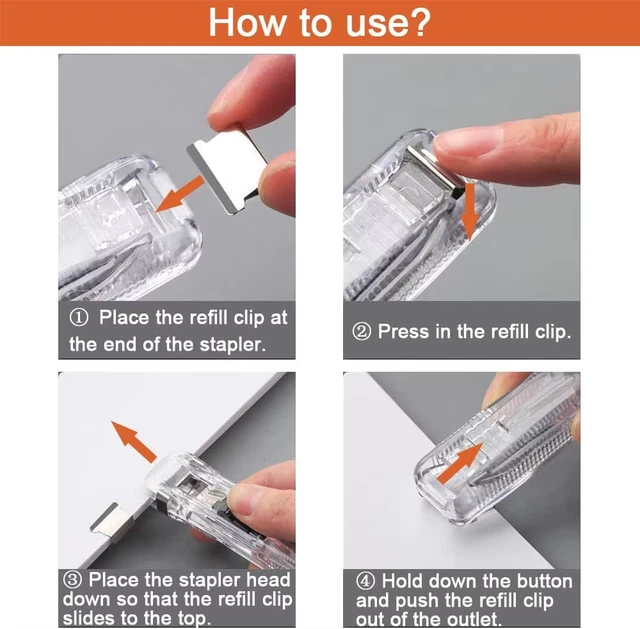 How to use?

① Place the refill clip at the end of the stapler.

② Press in the refill clip.

③ Place the stapler head down so that the refill clip slides to the top.

④ Hold down the button and push the refill clip out of the outlet.