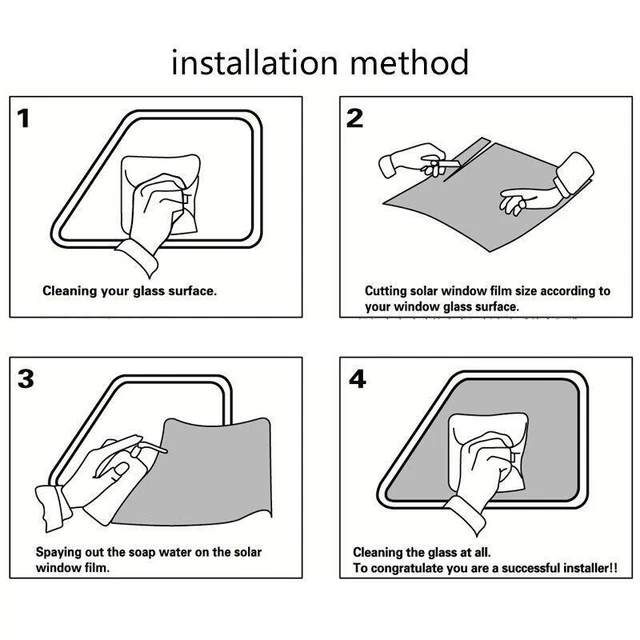 installation method

1

Cleaning your glass surface.

2

Cutting solar window film size according to your window glass surface.

3

Spaying out the soap water on the solar window film.

4

Cleaning the glass at all.
To congratulate you are a successful installer!!