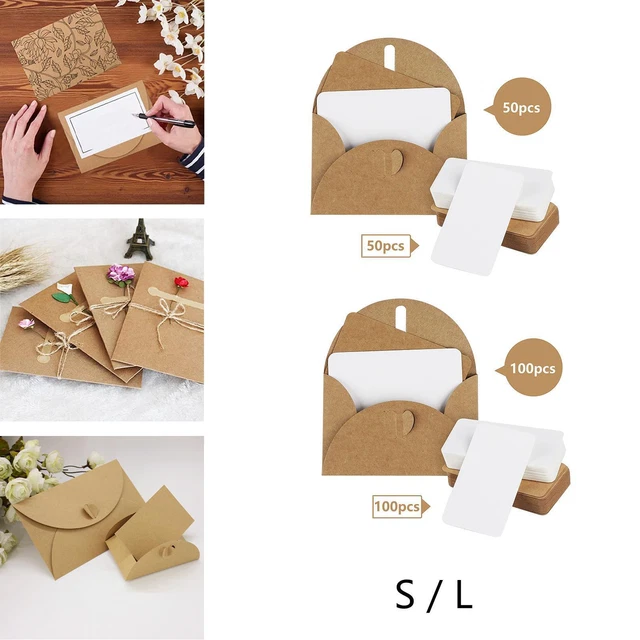 50pcs

50pcs

100pcs

100pcs

S / L