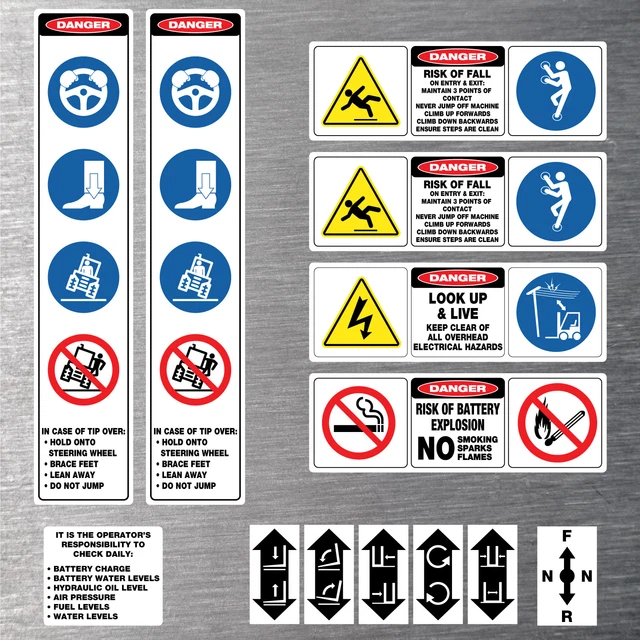 DANGER

IN CASE OF TIP OVER:
• HOLD ONTO STEERING WHEEL
• BRACE FEET
• LEAN AWAY
• DO NOT JUMP

DANGER

IN CASE OF TIP OVER:
• HOLD ONTO STEERING WHEEL
• BRACE FEET
• LEAN AWAY
• DO NOT JUMP

DANGER
RISK OF FALL
ON ENTRY & EXIT:
MAINTAIN 3 POINTS OF CONTACT
NEVER JUMP OFF MACHINE
CLIMB UP FORWARDS
CLIMB DOWN BACKWARDS
ENSURE STEPS ARE CLEAN

DANGER
RISK OF FALL
ON ENTRY & EXIT:
MAINTAIN 3 POINTS OF CONTACT
NEVER JUMP OFF MACHINE
CLIMB UP FORWARDS
CLIMB DOWN BACKWARDS
ENSURE STEPS ARE CLEAN

DANGER
LOOK UP & LIVE
KEEP CLEAR OF ALL OVERHEAD ELECTRICAL HAZARDS

DANGER
RISK OF BATTERY EXPLOSION
NO SMOKING SPARKS FLAMES

IT IS THE OPERATOR'S RESPONSIBILITY TO CHECK DAILY:
• BATTERY CHARGE
• BATTERY WATER LEVELS
• HYDRAULIC OIL LEVEL
• AIR PRESSURE
• FUEL LEVELS
• WATER LEVELS

F
N N
R