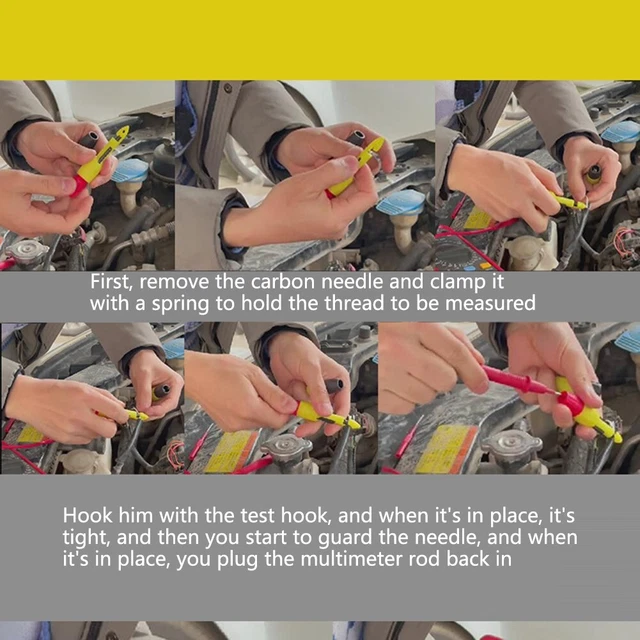 First, remove the carbon needle and clamp it with a spring to hold the thread to be measured

Hook him with the test hook, and when it's in place, it's tight, and then you start to guard the needle, and when it's in place, you plug the multimeter rod back in