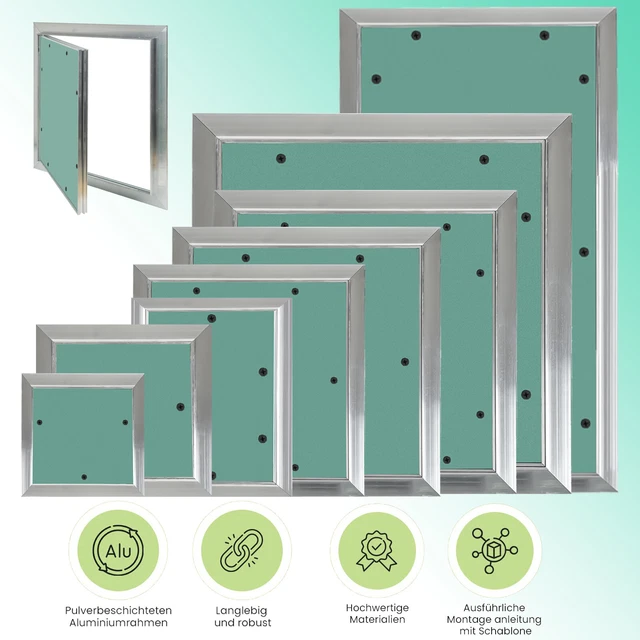 Alu

Pulverbeschichteten Aluminiumrahmen

Langlebig und robust

Hochwertige Materialien

Ausführliche Montage anleitung mit Schablone