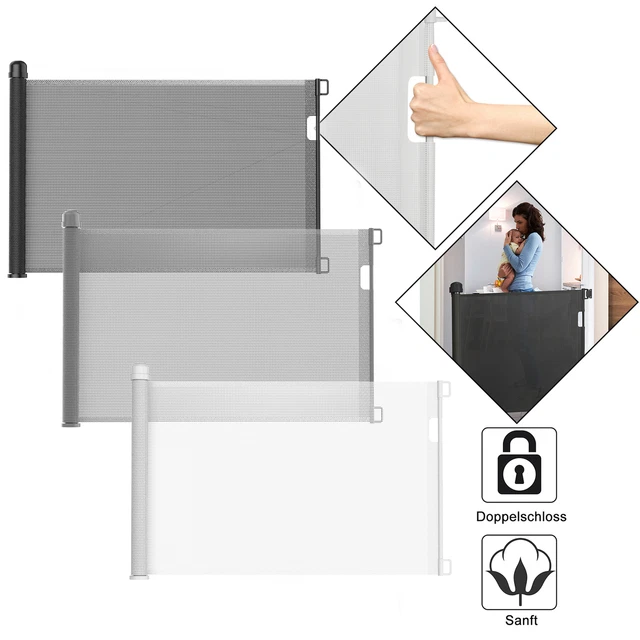 Doppelschloss

Sanft