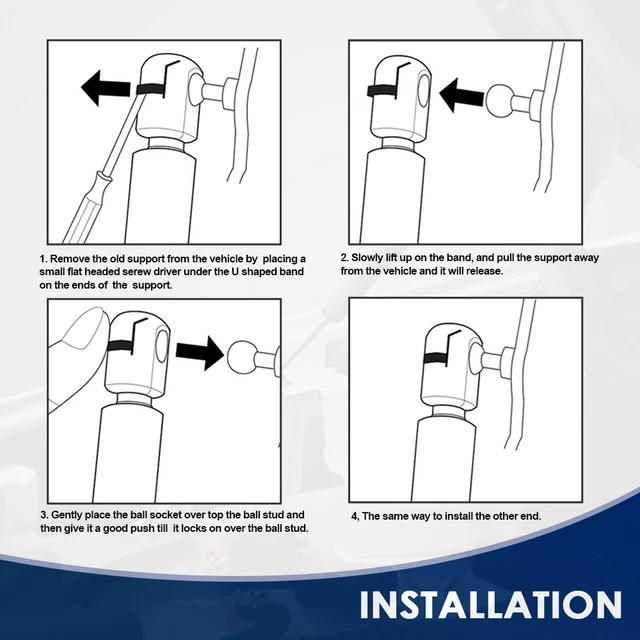 1. Remove the old support from the vehicle by placing a small flat headed serew driver under the U shaped band on the ends of the support.

2. Slowly lift up on the band, and pull the support away from the vehicle and it will release.

3. Gently place the ball socket over top the ball stud and then give it a good push till it locks on over the ball stud.

4, The same way to install the other end.

INSTALLATION