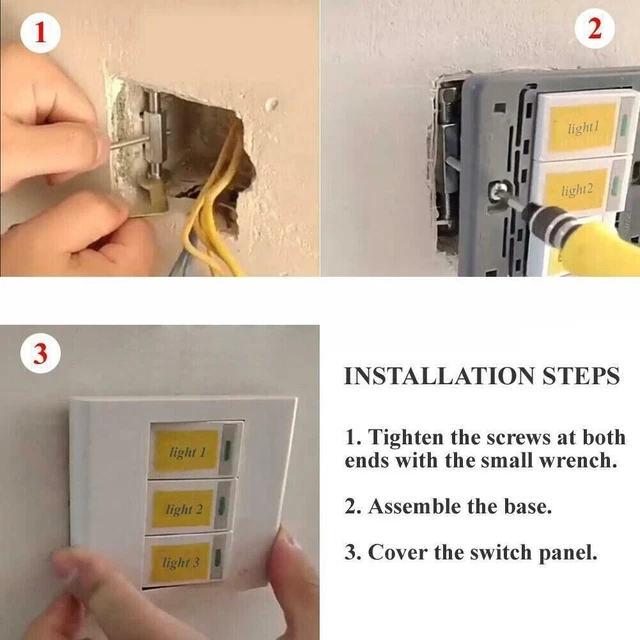 1

2

light1

light2

3

light 1

light 2

light 3

INSTALLATION STEPS

1. Tighten the screws at both ends with the small wrench.

2. Assemble the base.

3. Cover the switch panel.