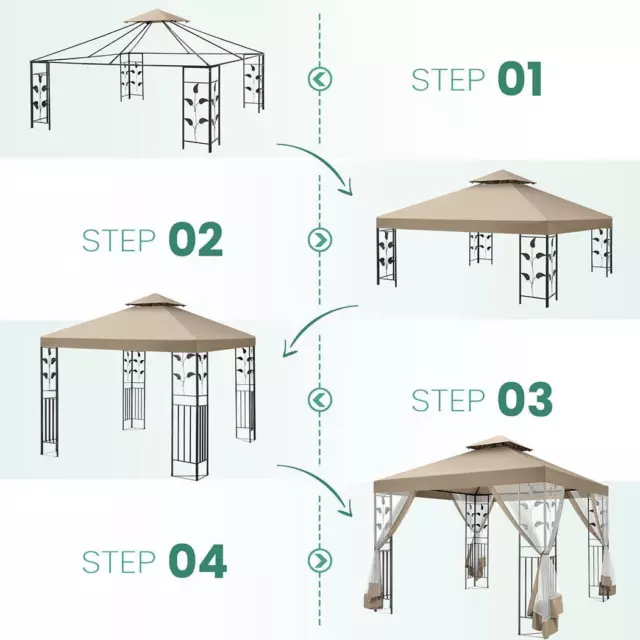 STEP 01

STEP 02

STEP 03

STEP 04