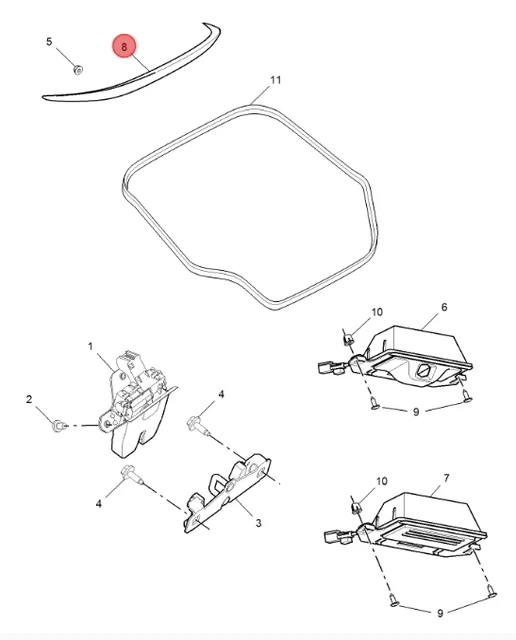 5
8
11
10
6
1
2
4
9
4
3
10
7
9