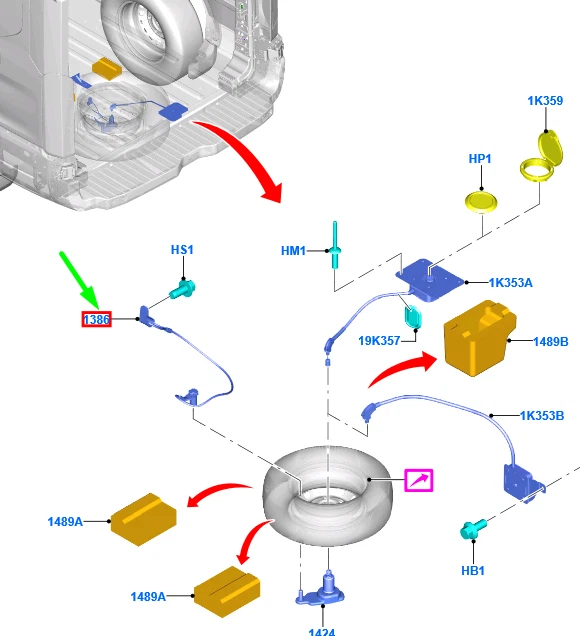 1K359
HP1
HS1
HM1
1K353A
1386
19K357
1489B
1K353B
1489A
1489A
HB1
1424