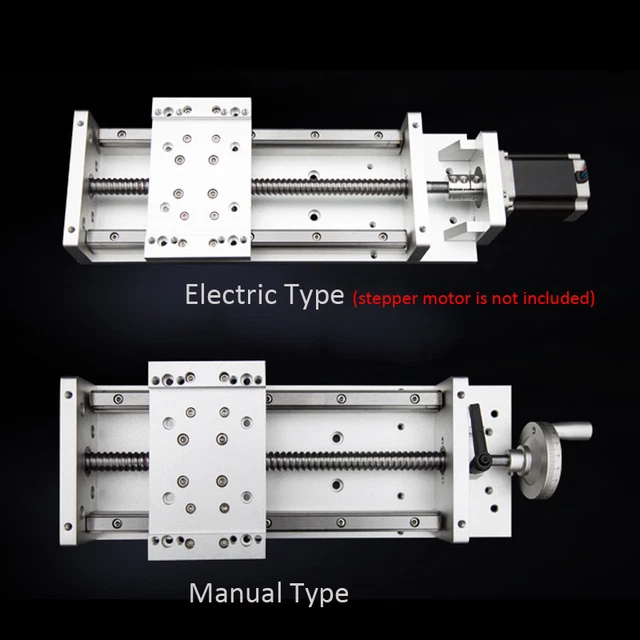 Electric Type (stepper motor is not included)

Manual Type