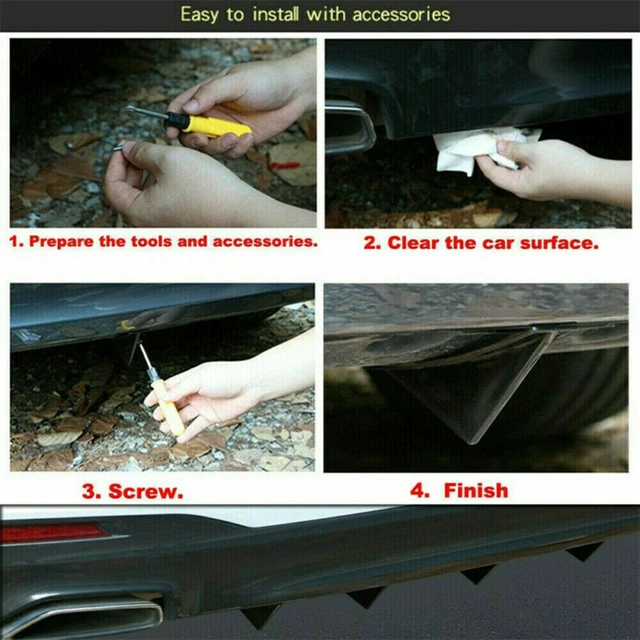 Easy to install with accessories

1. Prepare the tools and accessories.

2. Clear the car surface.

3. Screw.

4. Finish