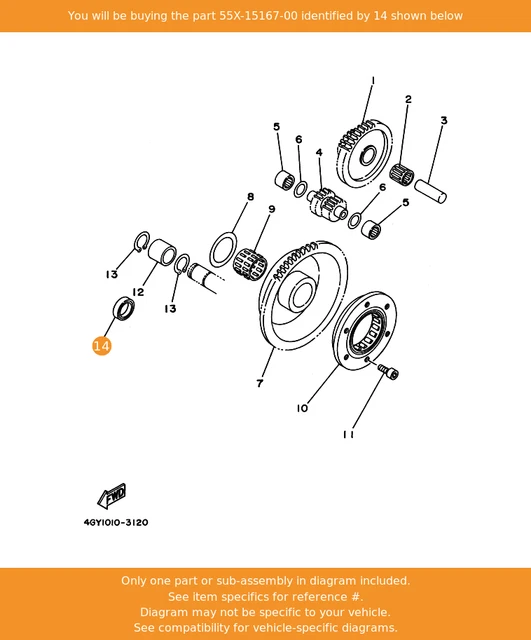 You will be buying the part 55X-15167-00 identified by 14 shown below

1
2
3
5
6
4
6
5
8
9
13
12
13
14
7
10
11

FWD

4GY1010-3120

Only one part or sub-assembly in diagram included.
See item specifics for reference #.
Diagram may not be specific to your vehicle.
See compatibility for vehicle-specific diagrams.