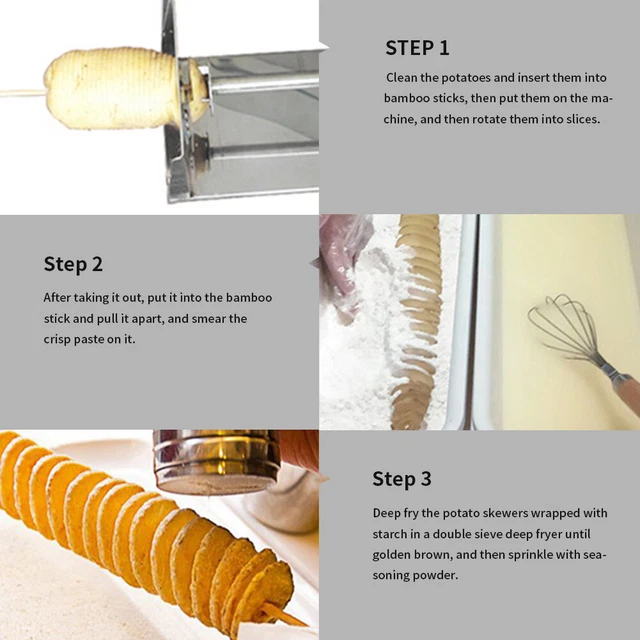 STEP 1

Clean the potatoes and insert them into bamboo sticks, then put them on the machine, and then rotate them into slices.

Step 2

After taking it out, put it into the bamboo stick and pull it apart, and smear the crisp paste on it.

Step 3

Deep fry the potato skewers wrapped with starch in a double sieve deep fryer until golden brown, and then sprinkle with seasoning powder.