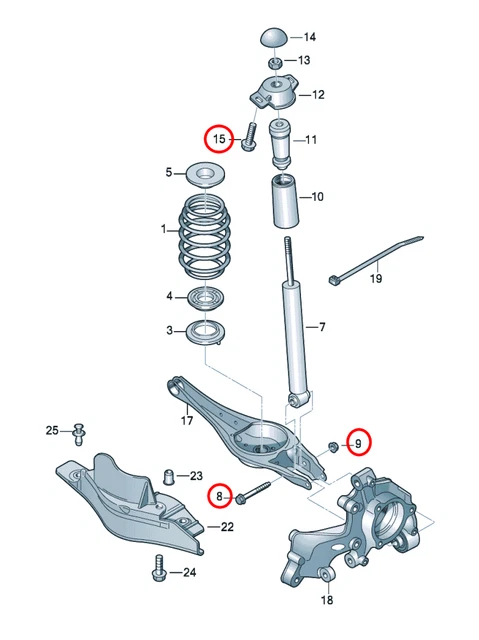 14
13
12
15
11
5
10
1
19
4
7
3
17
25
9
23
8
22
24
18