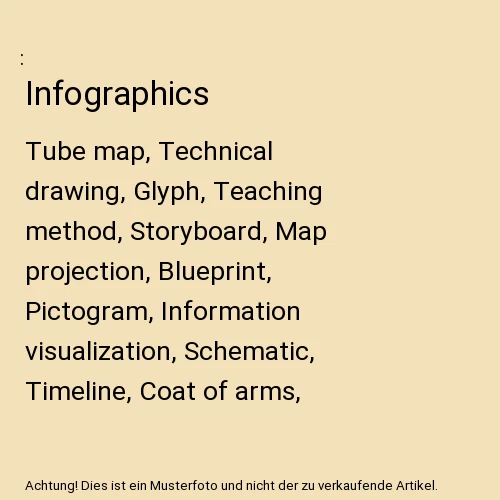 :

Infographics

Tube map, Technical drawing, Glyph, Teaching method, Storyboard, Map projection, Blueprint, Pictogram, Information visualization, Schematic, Timeline, Coat of arms,

Achtung! Dies ist ein Musterfoto und nicht der zu verkaufende Artikel.