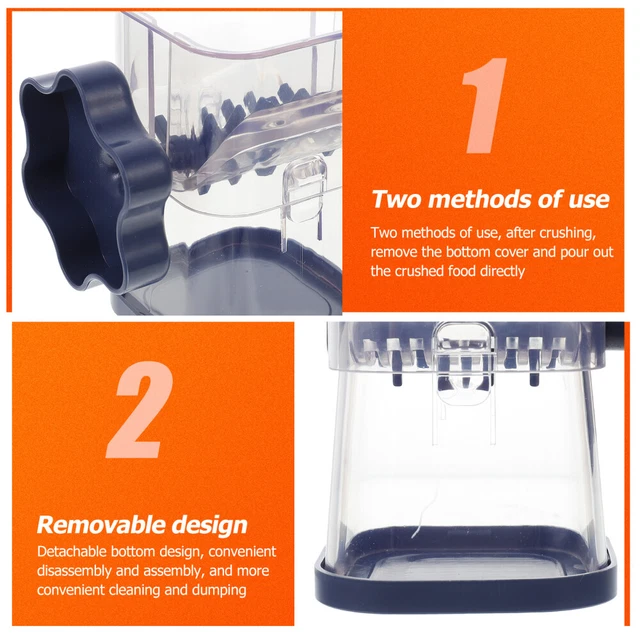 1

Two methods of use

Two methods of use, after crushing, remove the bottom cover and pour out the crushed food directly

2

Removable design

Detachable bottom design, convenient disassembly and assembly, and more convenient cleaning and dumping