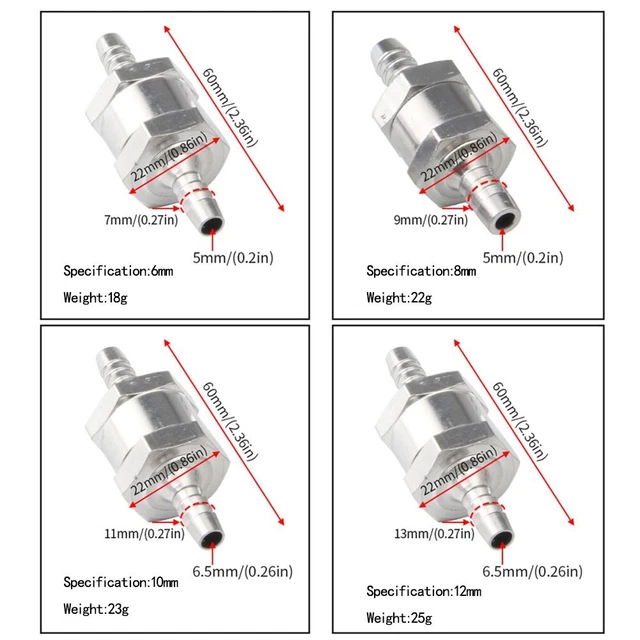 60mm/(2.36in)
22mm/(0.86in)
7mm/(0.27in)
5mm/(0.2in)
Specification:6mm
Weight:18g

60mm/(2.36in)
22mm/(0.86in)
9mm/(0.27in)
5mm/(0.2in)
Specification:8mm
Weight:22g

60mm/(2.36in)
22mm/(0.86in)
11mm/(0.27in)
6.5mm/(0.26in)
Specification:10mm
Weight:23g

60mm/(2.36in)
22mm/(0.86in)
13mm/(0.27in)
6.5mm/(0.26in)
Specification:12mm
Weight:25g