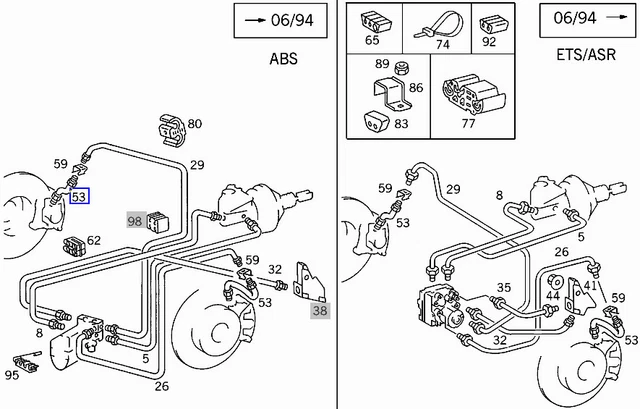 → 06/94

ABS

80
59
29
53
98
62
59
32
53
38
8
5
95
26

65
74
92
89
86
83
77

06/94 →

ETS/ASR

59
29
8
53
5
26
35
44
41
59
32
53