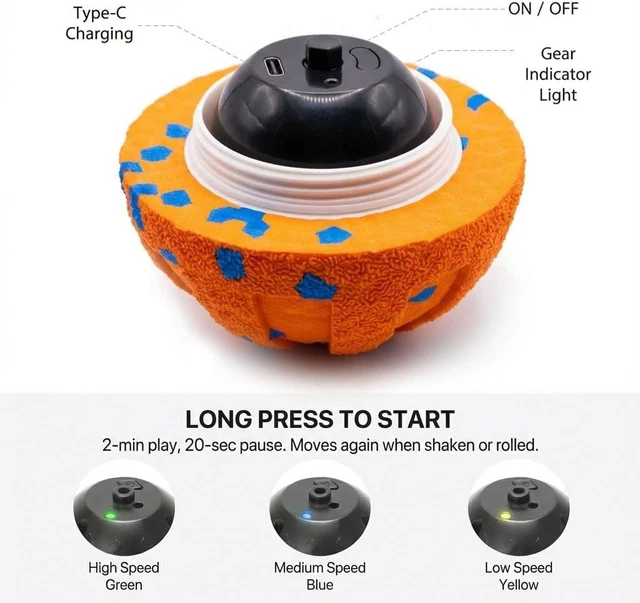 Type-C Charging

ON / OFF

Gear Indicator Light

LONG PRESS TO START

2-min play, 20-sec pause. Moves again when shaken or rolled.

High Speed Green

Medium Speed Blue

Low Speed Yellow