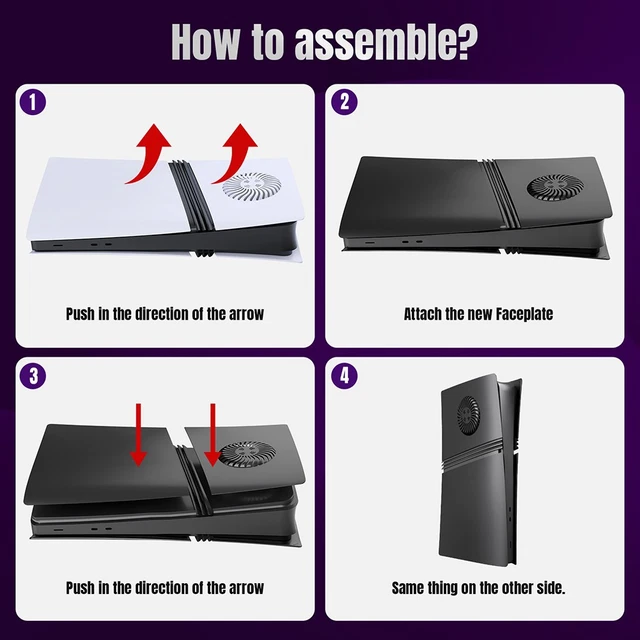 How to assemble?

1

Push in the direction of the arrow

2

Attach the new Faceplate

3

Push in the direction of the arrow

4

Same thing on the other side.