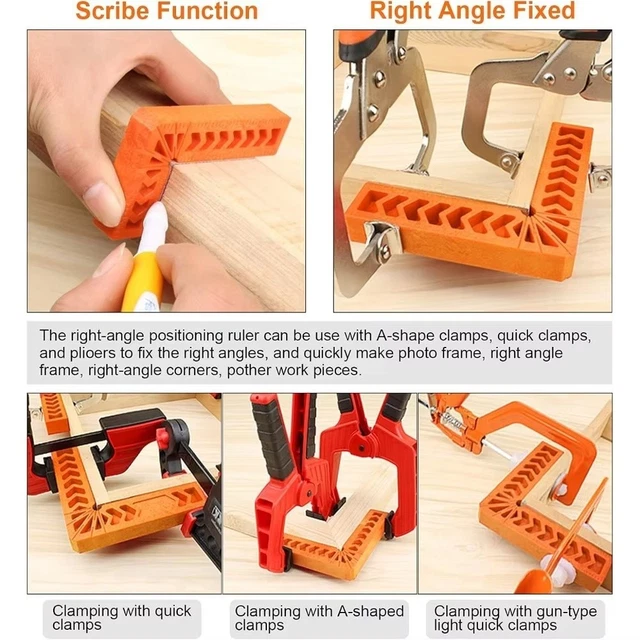 Scribe Function

Right Angle Fixed

The right-angle positioning ruler can be use with A-shape clamps, quick clamps, and plioers to fix the right angles, and quickly make photo frame, right angle frame, right-angle corners, pother work pieces.

Clamping with quick clamps

Clamping with A-shaped clamps

Clamping with gun-type light quick clamps