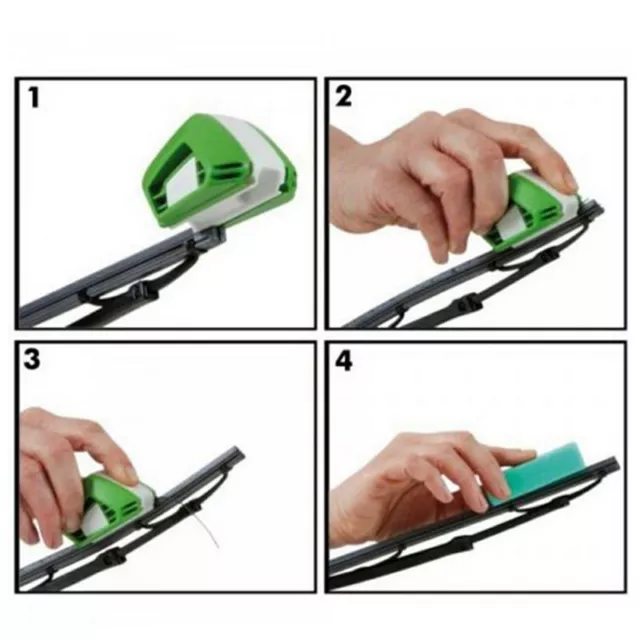 1

2

3

4