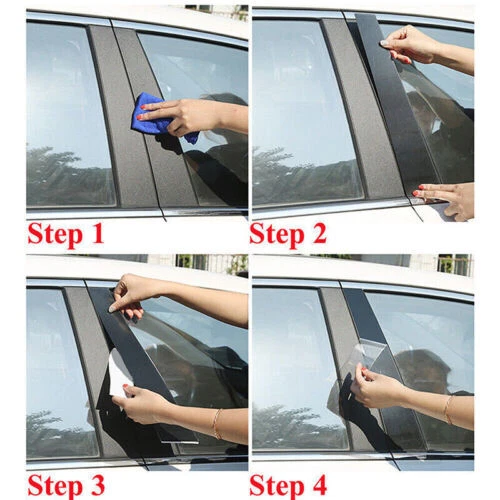 Step 1

Step 2

Step 3

Step 4