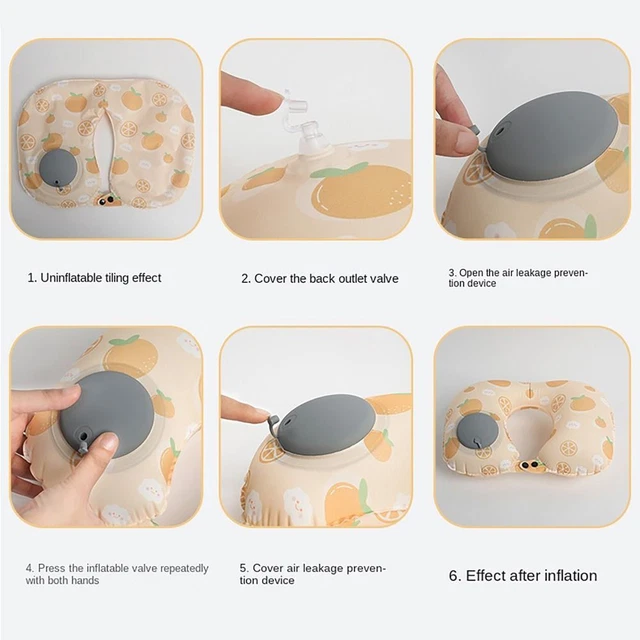 1. Uninflatable tiling effect

2. Cover the back outlet valve

3. Open the air leakage prevention device

4. Press the inflatable valve repeatedly with both hands

5. Cover air leakage prevention device

6. Effect after inflation