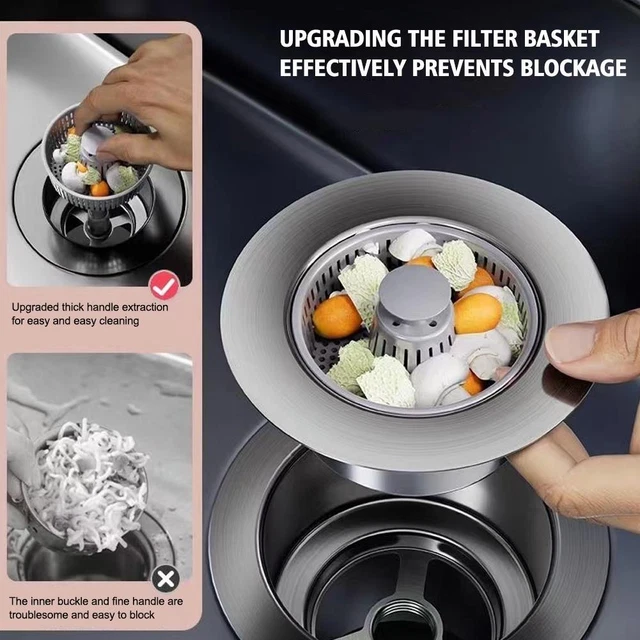 UPGRADING THE FILTER BASKET EFFECTIVELY PREVENTS BLOCKAGE

Upgraded thick handle extraction for easy and easy cleaning

The inner buckle and fine handle are troublesome and easy to block