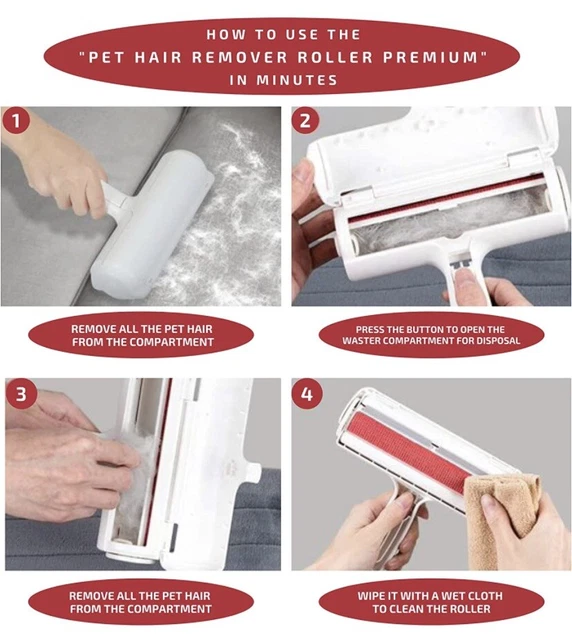 HOW TO USE THE "PET HAIR REMOVER ROLLER PREMIUM" IN MINUTES

1

REMOVE ALL THE PET HAIR FROM THE COMPARTMENT

2

PRESS THE BUTTON TO OPEN THE WASTER COMPARTMENT FOR DISPOSAL

3

REMOVE ALL THE PET HAIR FROM THE COMPARTMENT

4

WIPE IT WITH A WET CLOTH TO CLEAN THE ROLLER