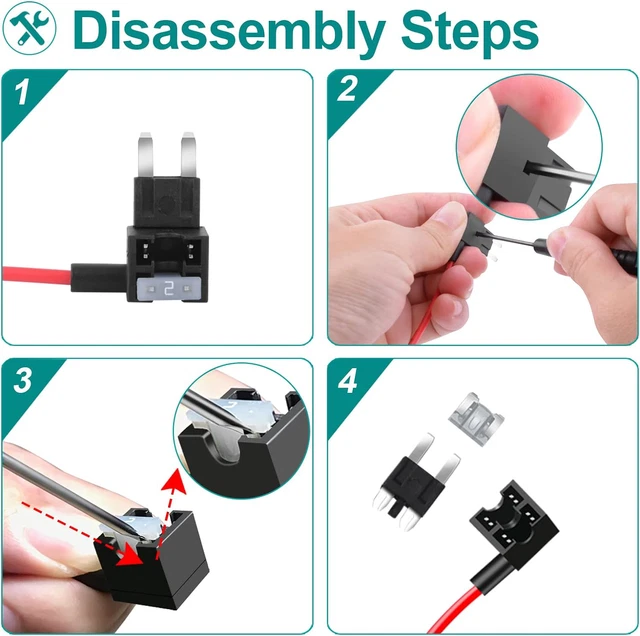 Disassembly Steps

1

2

2

3

4