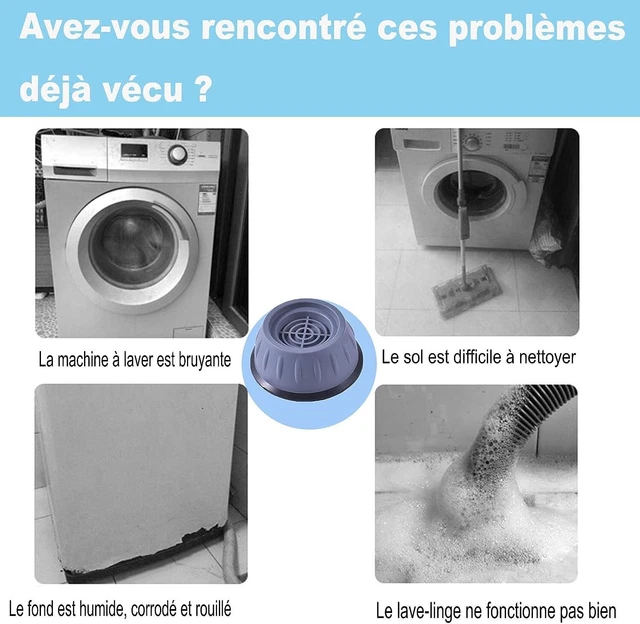 Avez-vous rencontré ces problèmes déjà vécu ?

La machine à laver est bruyante

Le sol est difficile à nettoyer

Le fond est humide, corrodé et rouillé

Le lave-linge ne fonctionne pas bien