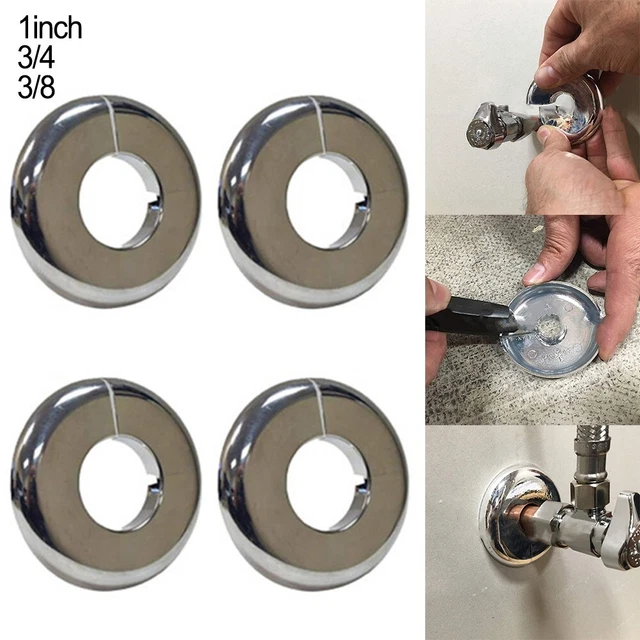 1inch
3/4
3/8