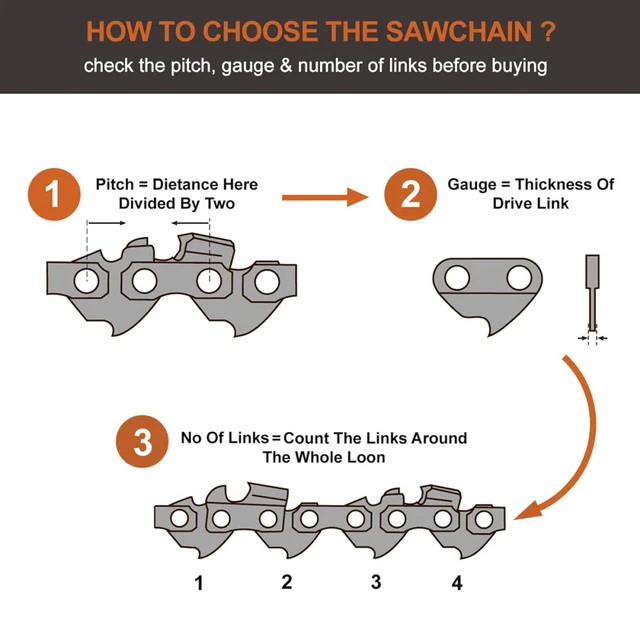 HOW TO CHOOSE THE SAWCHAIN ?
check the pitch, gauge & number of links before buying

1
Pitch = Dietance Here Divided By Two

2
Gauge = Thickness Of Drive Link

3
No Of Links = Count The Links Around The Whole Loon

1
2
3
4