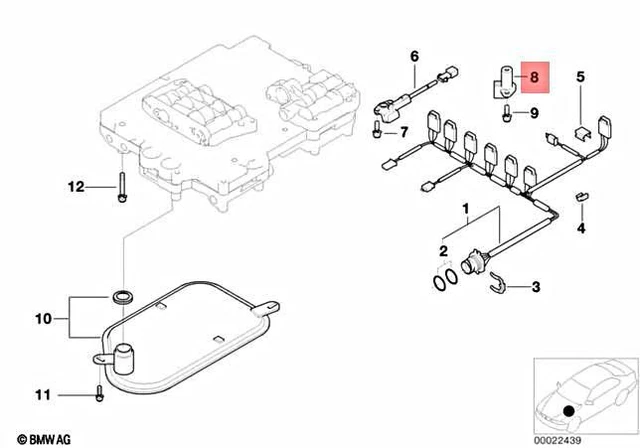 6
8
5
9
7
12
1
4
2
3
10
11
© BMW AG
00022439