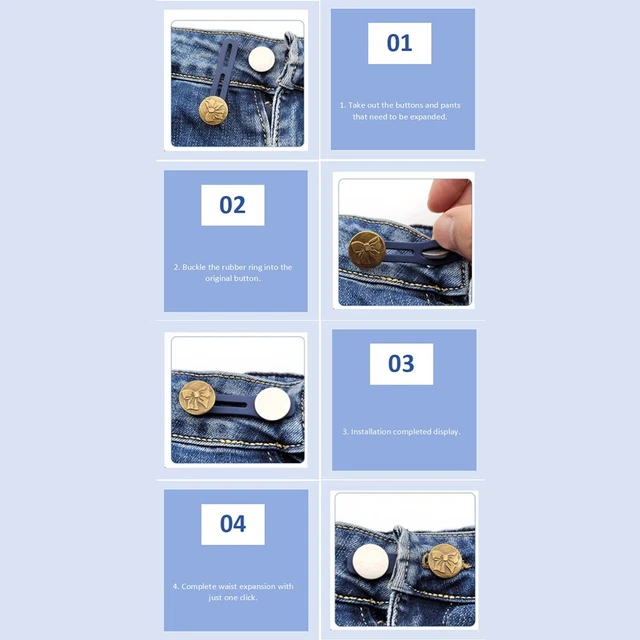 01

1. Take out the buttons and pants that need to be expanded.

02

2. Buckle the rubber ring into the original button.

03

3. Installation completed display.

04

4. Complete waist expansion with just one click.